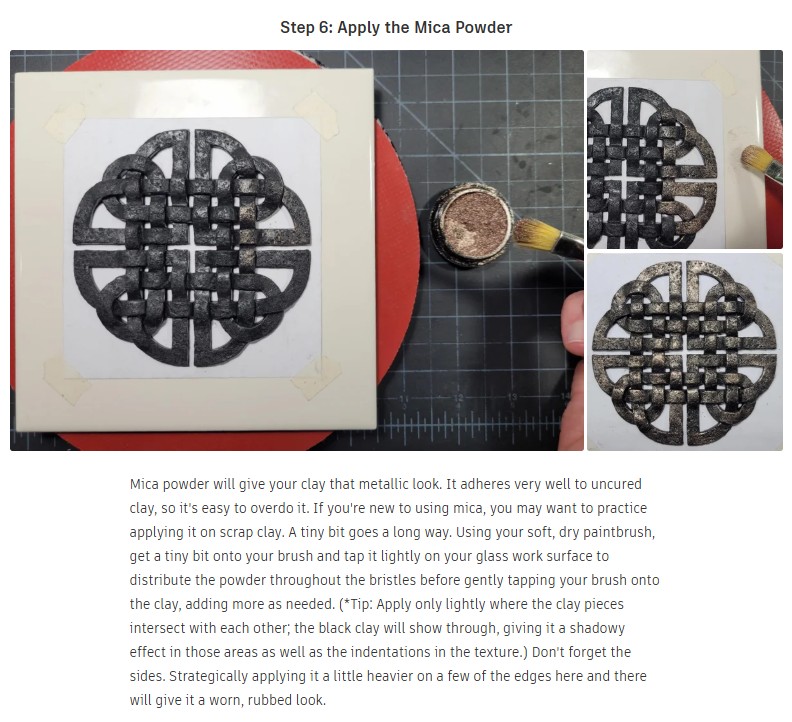 Step 6: Apply the Mica Powder

11 12 13 14

Mica powder will give your clay that metallic look. It adheres very well to uncured clay, so it's easy to overdo it. If you're new to using mica, you may want to practice applying it on scrap clay. A tiny bit goes a long way. Using your soft, dry paintbrush, get a tiny bit onto your brush and tap it lightly on your glass work surface to distribute the powder throughout the bristles before gently tapping your brush onto the clay, adding more as needed. (*Tip: Apply only lightly where the clay pieces intersect with each other; the black clay will show through, giving it a shadowy effect in those areas as well as the indentations in the texture.) Don't forget the sides. Strategically applying it a little heavier on a few of the edges here and there will give it a worn, rubbed look.