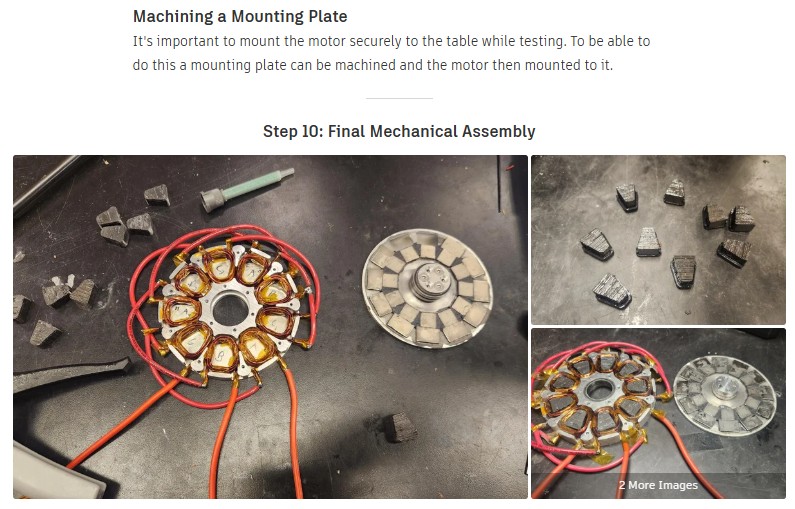 Machining a Mounting Plate

It's important to mount the motor securely to the table while testing. To be able to do this a mounting plate can be machined and the motor then mounted to it.

Step 10: Final Mechanical Assembly

2 More Images