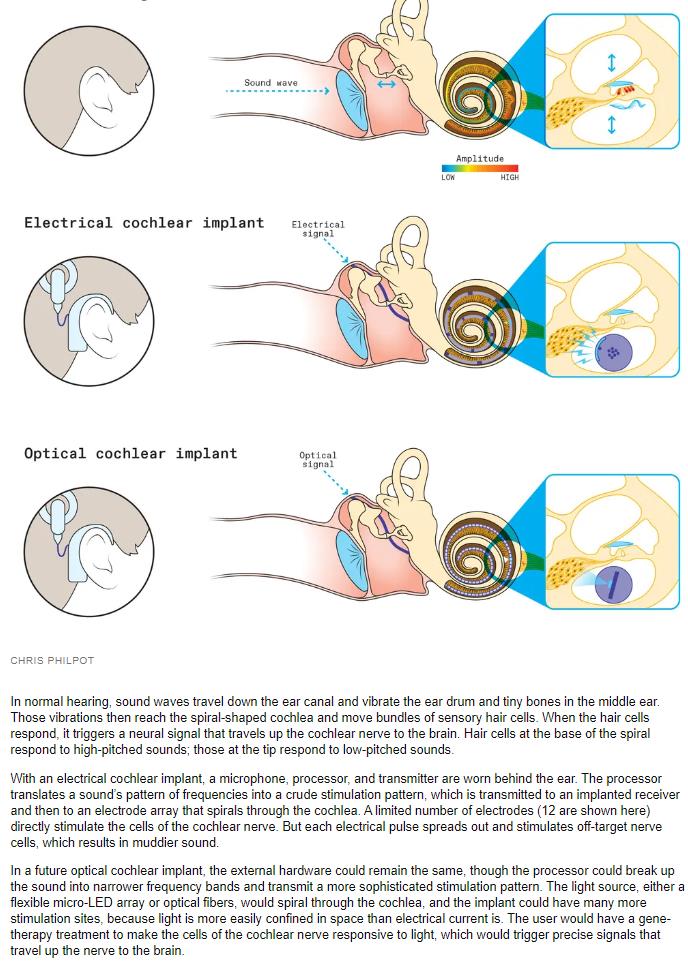 Sound wave

Amplitude
LOW HIGH

Electrical cochlear implant

Electrical signal

Optical cochlear implant

Optical signal

CHRIS PHILPOT

In normal hearing, sound waves travel down the ear canal and vibrate the ear drum and tiny bones in the middle ear. Those vibrations then reach the spiral-shaped cochlea and move bundles of sensory hair cells. When the hair cells respond, it triggers a neural signal that travels up the cochlear nerve to the brain. Hair cells at the base of the spiral respond to high-pitched sounds; those at the tip respond to low-pitched sounds.

With an electrical cochlear implant, a microphone, processor, and transmitter are worn behind the ear. The processor translates a sound's pattern of frequencies into a crude stimulation pattern, which is transmitted to an implanted receiver and then to an electrode array that spirals through the cochlea. A limited number of electrodes (12 are shown here) directly stimulate the cells of the cochlear nerve. But each electrical pulse spreads out and stimulates off-target nerve cells, which results in muddier sound.

In a future optical cochlear implant, the external hardware could remain the same, though the processor could break up the sound into narrower frequency bands and transmit a more sophisticated stimulation pattern. The light source, either a flexible micro-LED array or optical fibers, would spiral through the cochlea, and the implant could have many more stimulation sites, because light is more easily confined in space than electrical current is. The user would have a gene-therapy treatment to make the cells of the cochlear nerve responsive to light, which would trigger precise signals that travel up the nerve to the brain.