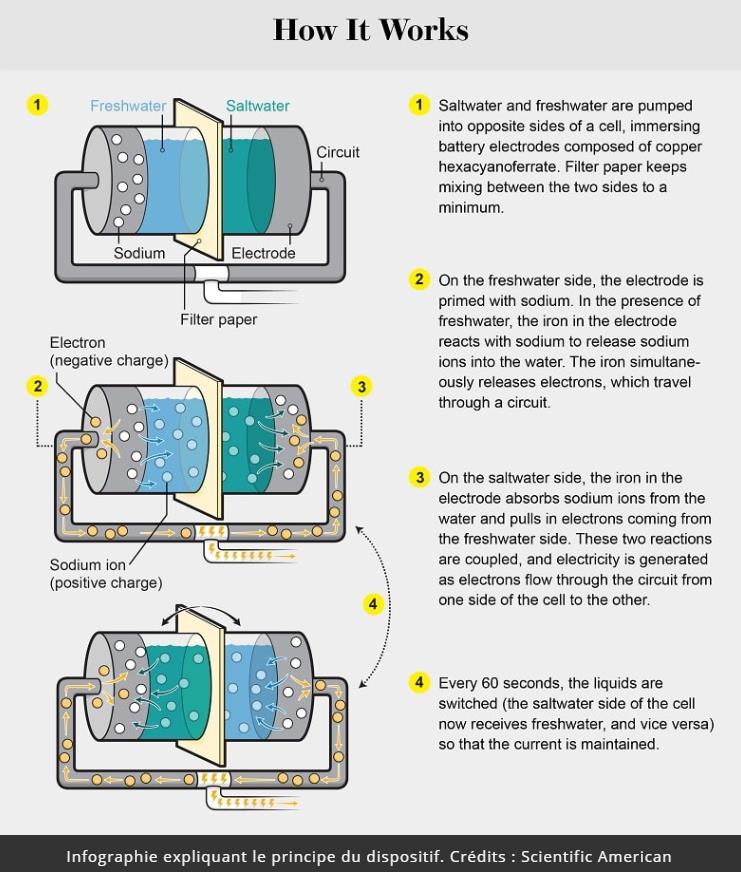 How It Works

1

Freshwater

Saltwater

Circuit

Sodium

Electrode

Filter paper

Electron (negative charge)

2

3

Sodium ion (positive charge)

4

1 Saltwater and freshwater are pumped into opposite sides of a cell, immersing battery electrodes composed of copper hexacyanoferrate. Filter paper keeps mixing between the two sides to a minimum.

2 On the freshwater side, the electrode is primed with sodium. In the presence of freshwater, the iron in the electrode reacts with sodium to release sodium ions into the water. The iron simultaneously releases electrons, which travel through a circuit.

3 On the saltwater side, the iron in the electrode absorbs sodium ions from the water and pulls in electrons coming from the freshwater side. These two reactions are coupled, and electricity is generated as electrons flow through the circuit from one side of the cell to the other.

4 Every 60 seconds, the liquids are switched (the saltwater side of the cell now receives freshwater, and vice versa) so that the current is maintained.

Infographie expliquant le principe du dispositif. Crédits : Scientific American